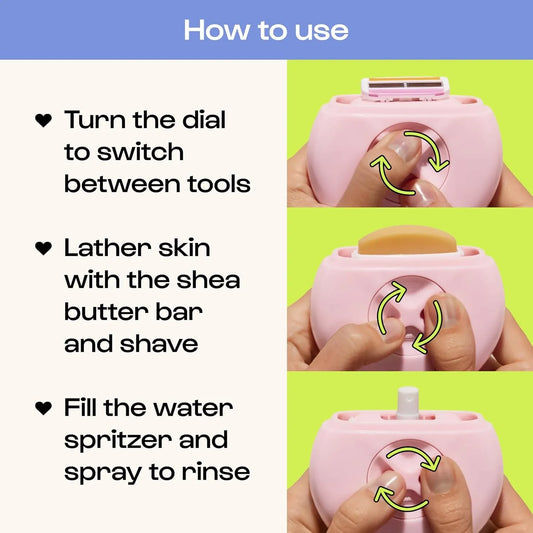 How to use

♥ Turn the dial to switch between tools

♥ Lather skin with the shea butter bar and shave

♥ Fill the water spritzer and spray to rinse